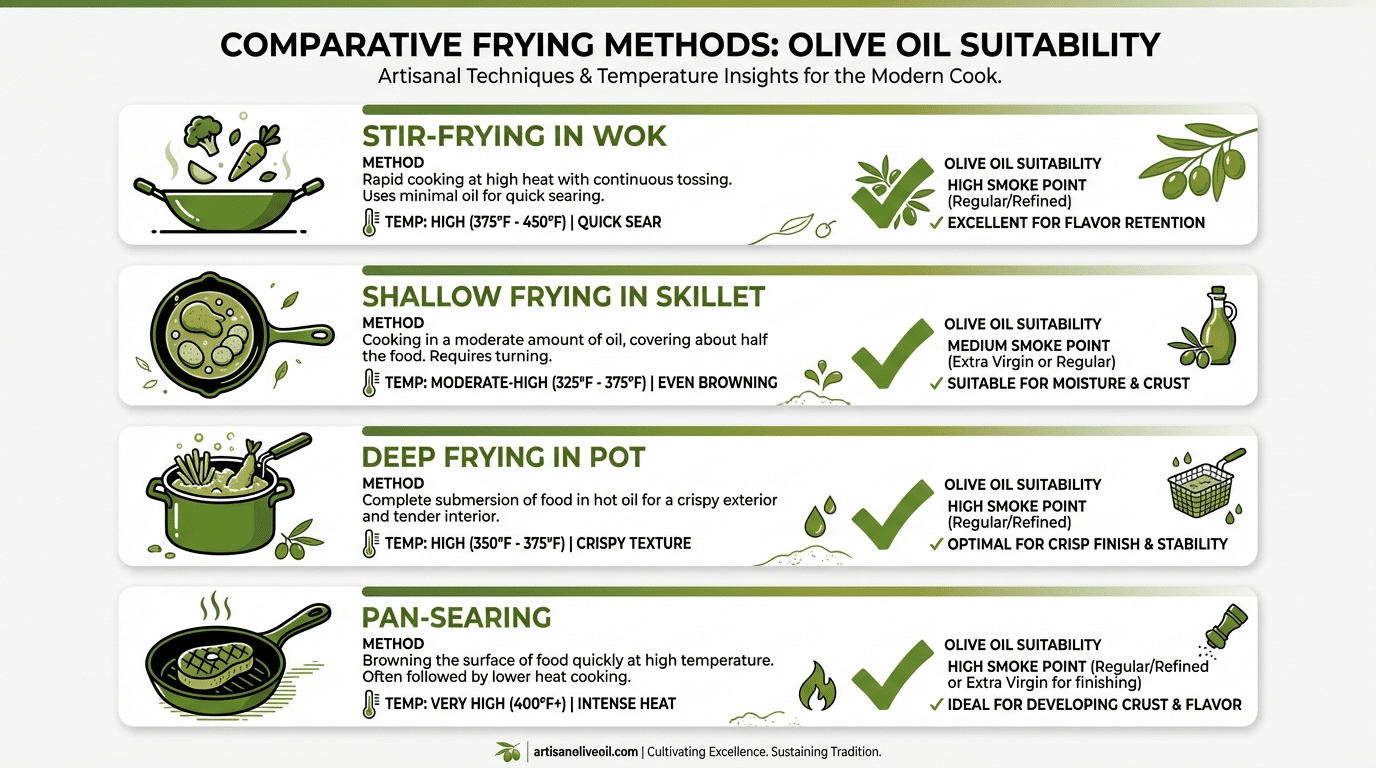 COMPARATIVE FRYING METHODS: OLIVE OIL SUITABILITY
Artisanal Techniques & Temperature Insights for the Modern Cook.

STIR-FRYING IN WOK
METHOD
Rapid cooking at high heat with continuous tossing. Uses minimal oil for quick searing.
TEMP: HIGH (375°F - 450°F) | QUICK SEAR

OLIVE OIL SUITABILITY
HIGH SMOKE POINT (Regular/Refined)
✓ EXCELLENT FOR FLAVOR RETENTION

SHALLOW FRYING IN SKILLET
METHOD
Cooking in a moderate amount of oil, covering about half the food. Requires turning.
TEMP: MODERATE-HIGH (325°F - 375°F) | EVEN BROWNING

OLIVE OIL SUITABILITY
MEDIUM SMOKE POINT (Extra Virgin or Regular)
✓ SUITABLE FOR MOISTURE & CRUST

DEEP FRYING IN POT
METHOD
Complete submersion of food in hot oil for a crispy exterior and tender interior.
TEMP: HIGH (350°F - 375°F) | CRISPY TEXTURE

OLIVE OIL SUITABILITY
HIGH SMOKE POINT (Regular/Refined)
✓ OPTIMAL FOR CRISP FINISH & STABILITY

PAN-SEARING
METHOD
Browning the surface of food quickly at high temperature. Often followed by lower heat cooking.
TEMP: VERY HIGH (400°F+) | INTENSE HEAT

OLIVE OIL SUITABILITY
HIGH SMOKE POINT (Regular/Refined or Extra Virgin for finishing)
✓ IDEAL FOR DEVELOPING CRUST & FLAVOR

artisanoliveoil.com | Cultivating Excellence. Sustaining Tradition.